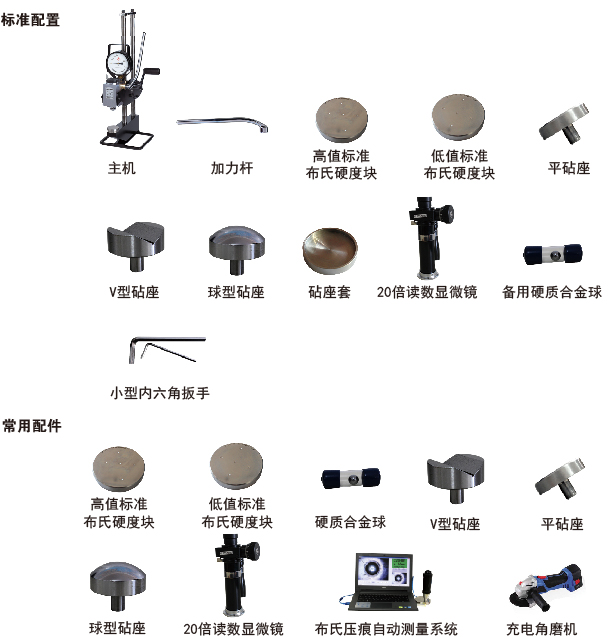 标准配置

主机

加力杆

高值标准
布氏硬度块

低值标准
布氏硬度块

平砧座

V型砧座

球型砧座

砧座套

20倍读数显微镜

备用硬质合金球

小型内六角扳手

常用配件

高值标准
布氏硬度块

低值标准
布氏硬度块

硬质合金球

V型砧座

平砧座

球型砧座

20倍读数显微镜

布氏压痕自动测量系统

充电角磨机